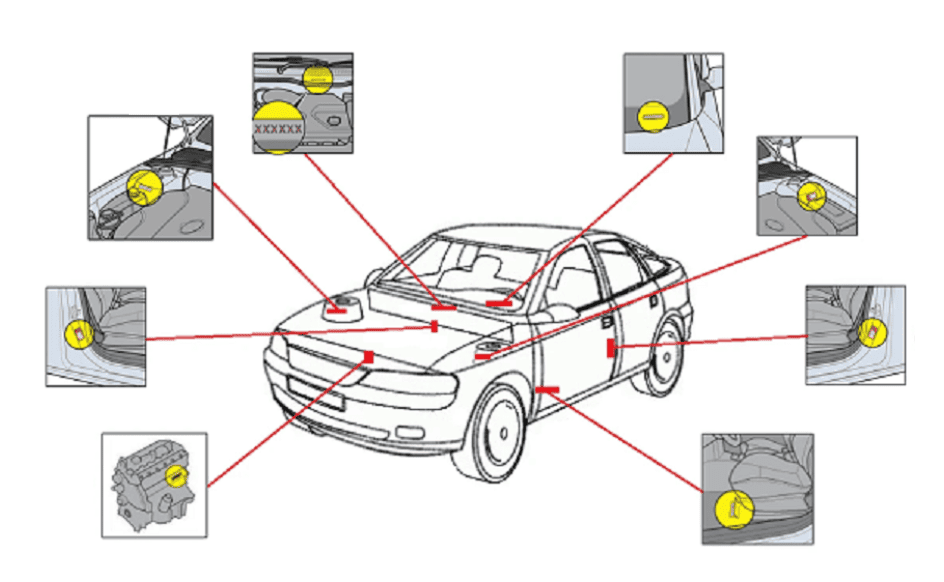 XXXXXX